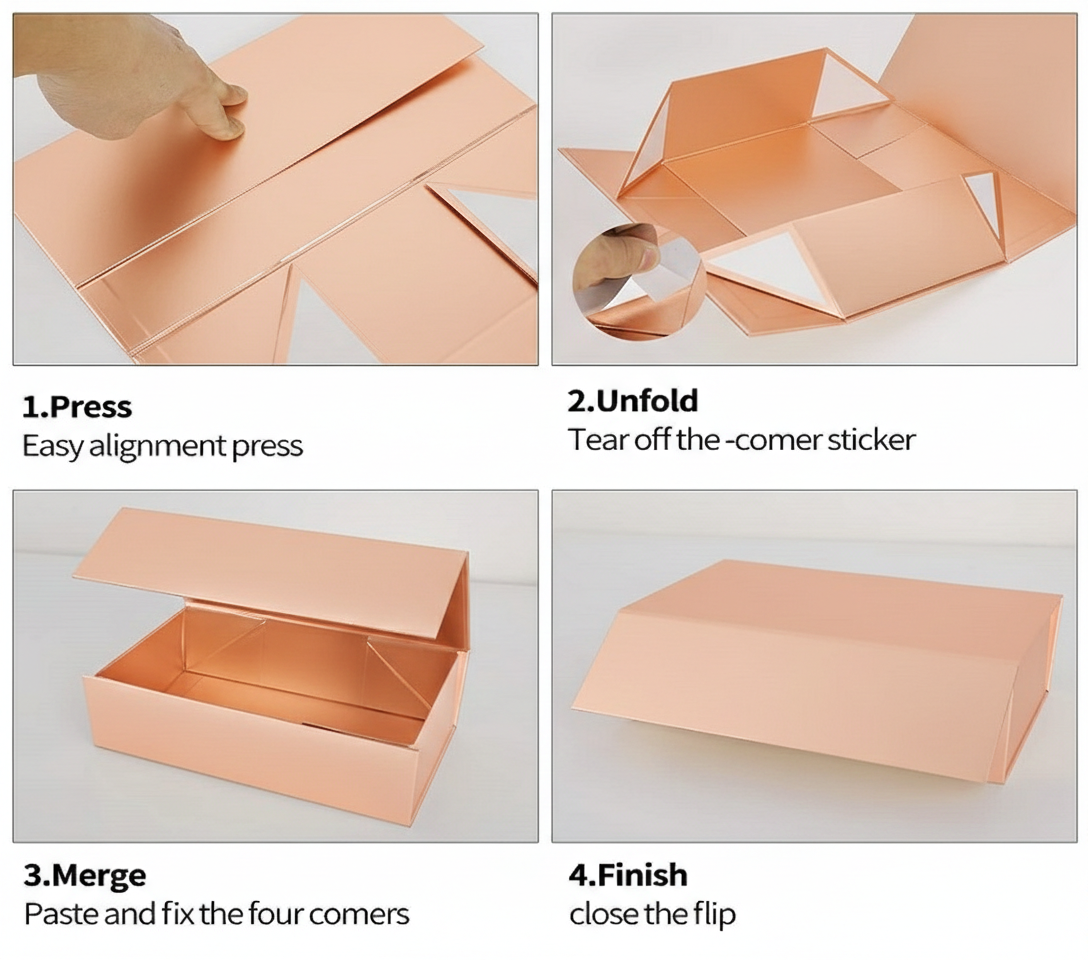 1.Press
Easy alignment press

2.Unfold
Tear off the -comer sticker

3.Merge
Paste and fix the four comers

4.Finish
close the flip